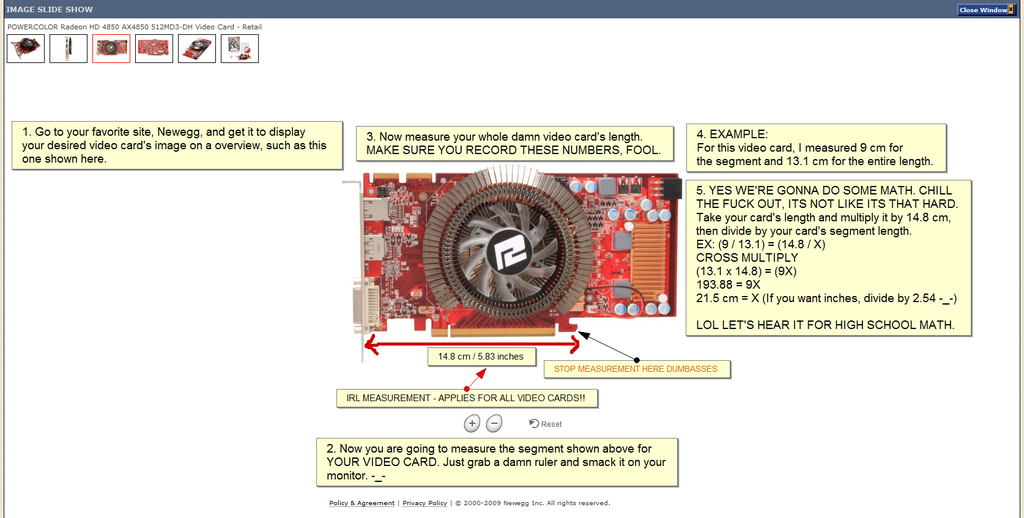 IMAGE SLIDE SHOW

Close Window

POWERCOLOR Radeon HD 4850 AX4850 512MD3-DH Video Card - Retail

1. Go to your favorite site, Newegg, and get it to display your desired video card's image on a overview, such as this one shown here.

3. Now measure your whole damn video card's length. MAKE SURE YOU RECORD THESE NUMBERS, FOOL.

4. EXAMPLE:
For this video card, I measured 9 cm for the segment and 13.1 cm for the entire length.

5. YES WE'RE GONNA DO SOME MATH. CHILL THE FUCK OUT, ITS NOT LIKE ITS THAT HARD.
Take your card's length and multiply it by 14.8 cm, then divide by your card's segment length.
EX: (9 / 13.1) = (14.8 / X)
CROSS MULTIPLY
(13.1 x 14.8) = (9X)
193.88 = 9X
21.5 cm = X (If you want inches, divide by 2.54 -_-)

LOL LET'S HEAR IT FOR HIGH SCHOOL MATH.

14.8 cm / 5.83 inches

STOP MEASUREMENT HERE DUMBASSES

IRL MEASUREMENT - APPLIES FOR ALL VIDEO CARDS!!

Reset

2. Now you are going to measure the segment shown above for YOUR VIDEO CARD. Just grab a damn ruler and smack it on your monitor. -_-

Policy & Agreement | Privacy Policy | © 2000-2009 Newegg Inc. All rights reserved.